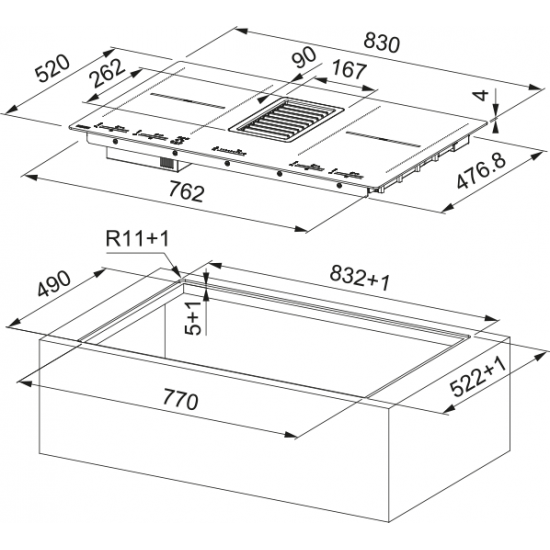 830
520
262
90
167
4
476.8
762
R11+1
490
832+1
5+1
522+1
770